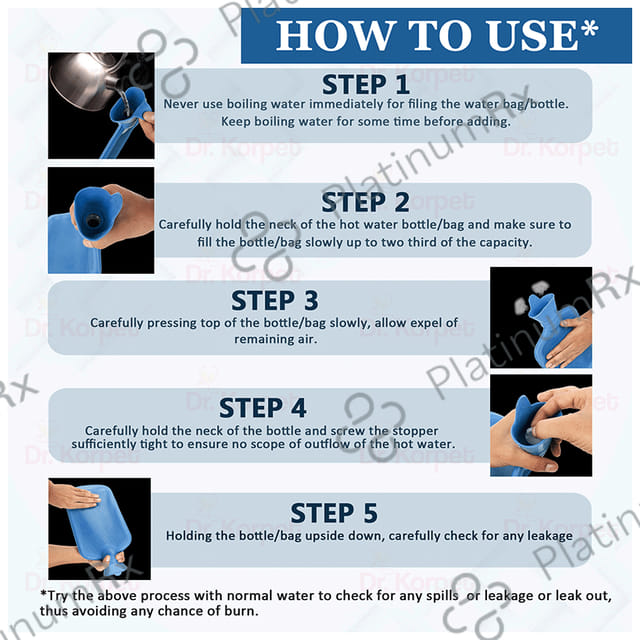 HOW TO USE*

STEP 1
Never use boiling water immediately for filing the water bag/bottle. Keep boiling water for some time before adding.

STEP 2
Carefully hold the neck of the hot water bottle/bag and make sure to fill the bottle/bag slowly up to two third of the capacity.

STEP 3
Carefully pressing top of the bottle/bag slowly, allow expel of remaining air.

STEP 4
Carefully hold the neck of the bottle and screw the stopper sufficiently tight to ensure no scope of outflow of the hot water.

STEP 5
Holding the bottle/bag upside down, carefully check for any leakage

*Try the above process with normal water to check for any spills or leakage or leak out, thus avoiding any chance of burn.

PlatinumRx
Dr. Korpet