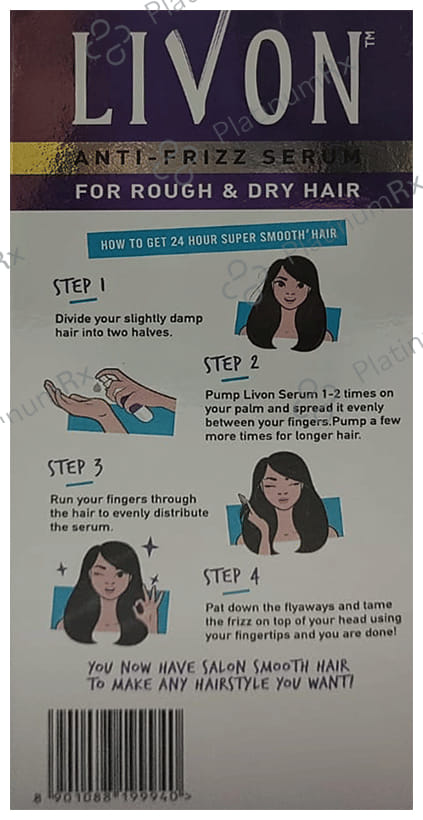 LIVON™

ANTI-FRIZZ SERUM
FOR ROUGH & DRY HAIR

HOW TO GET 24 HOUR SUPER SMOOTH' HAIR

STEP 1
Divide your slightly damp hair into two halves.

STEP 2
Pump Livon Serum 1-2 times on your palm and spread it evenly between your fingers.Pump a few more times for longer hair.

STEP 3
Run your fingers through the hair to evenly distribute the serum.

STEP 4
Pat down the flyaways and tame the frizz on top of your head using your fingertips and you are done!

YOU NOW HAVE SALON SMOOTH HAIR TO MAKE ANY HAIRSTYLE YOU WANT!

8 901088 199940 >

PlatinumRx