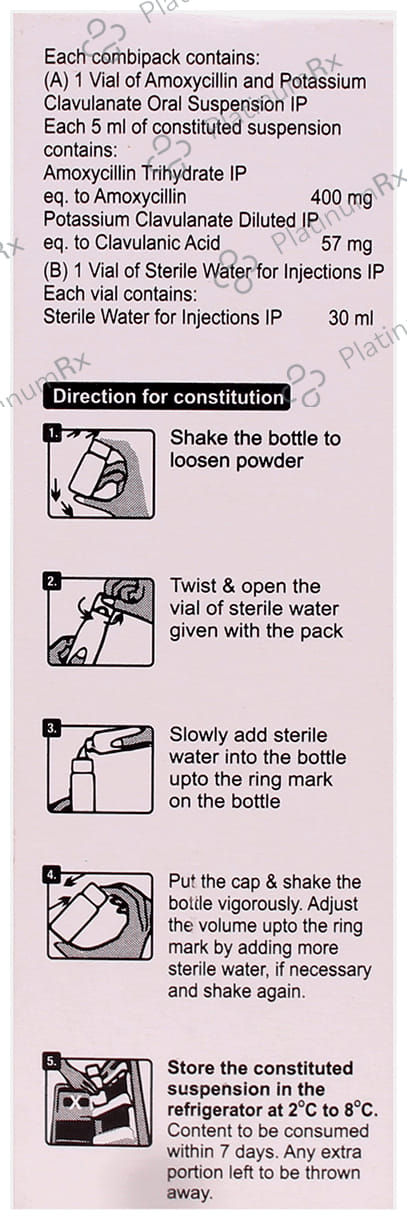 Each combipack contains:
(A) 1 Vial of Amoxycillin and Potassium Clavulanate Oral Suspension IP
Each 5 ml of constituted suspension contains:
Amoxycillin Trihydrate IP
eq. to Amoxycillin 400 mg
Potassium Clavulanate Diluted IP
eq. to Clavulanic Acid 57 mg
(B) 1 Vial of Sterile Water for Injections IP
Each vial contains:
Sterile Water for Injections IP 30 ml

Direction for constitution

1. Shake the bottle to loosen powder

2. Twist & open the vial of sterile water given with the pack

3. Slowly add sterile water into the bottle upto the ring mark on the bottle

4. Put the cap & shake the bottle vigorously. Adjust the volume upto the ring mark by adding more sterile water, if necessary and shake again.

5. Store the constituted suspension in the refrigerator at 2°C to 8°C. Content to be consumed within 7 days. Any extra portion left to be thrown away.

PlatinumRx