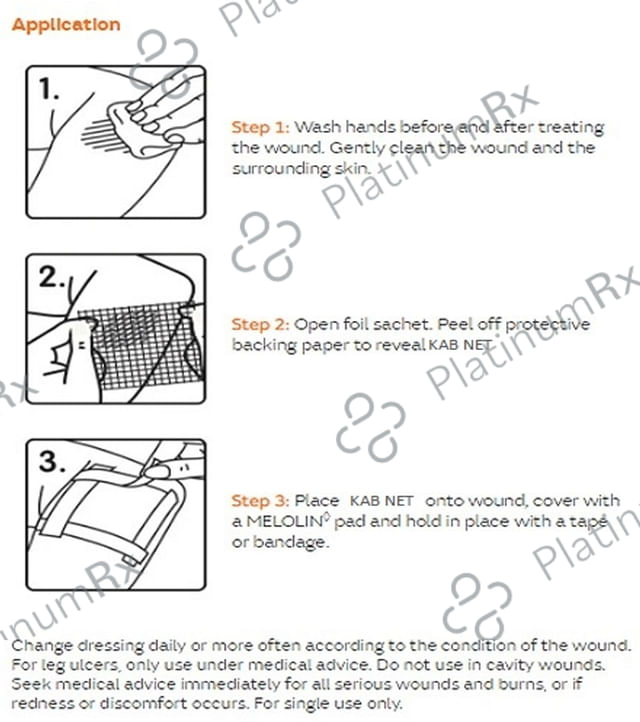 Application

1.

Step 1: Wash hands before and after treating the wound. Gently clean the wound and the surrounding skin.

2.

Step 2: Open foil sachet. Peel off protective backing paper to reveal KAB NET

3.

Step 3: Place KAB NET onto wound, cover with a MELOLIN◊ pad and hold in place with a tape or bandage.

Change dressing daily or more often according to the condition of the wound. For leg ulcers, only use under medical advice. Do not use in cavity wounds. Seek medical advice immediately for all serious wounds and burns, or if redness or discomfort occurs. For single use only.

PlatinumRx PlatinumRx PlatinumRx PlatinumRx