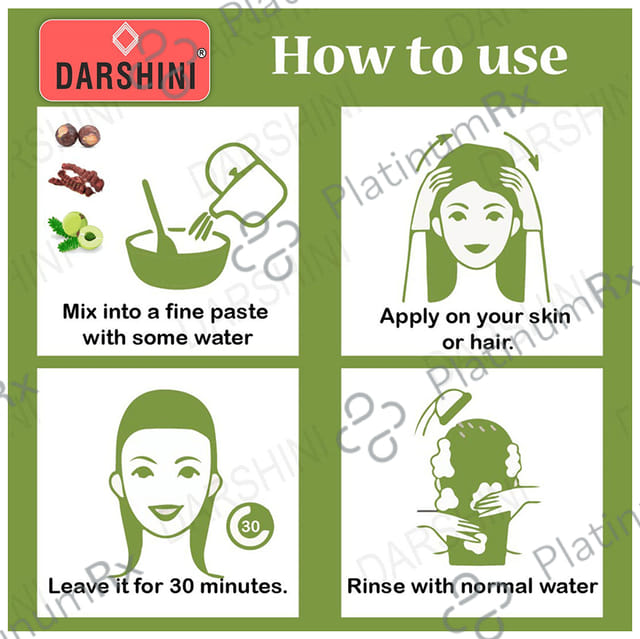 DARSHINI®

How to use

Mix into a fine paste with some water

Apply on your skin or hair.

30

Leave it for 30 minutes.

Rinse with normal water

PlatinumRx
DARSHINI