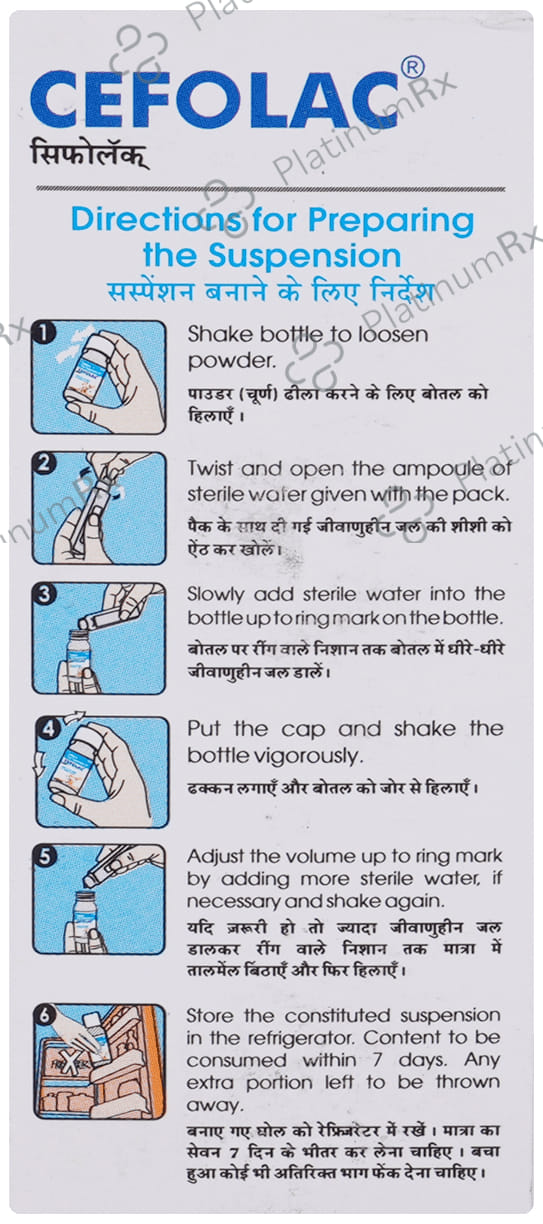 CEFOLAC®
सिफोलॅक्

Directions for Preparing the Suspension
सस्पेंशन बनाने के लिए निर्देश

1
Shake bottle to loosen powder.
पाउडर (चूर्ण) ढीला करने के लिए बोतल को हिलाएँ।

2
Twist and open the ampoule of sterile water given with the pack.
पैक के साथ दी गई जीवाणुहीन जल की शीशी को ऐंठ कर खोलें।

3
Slowly add sterile water into the bottle up to ring mark on the bottle.
बोतल पर रींग वाले निशान तक बोतल में धीरे-धीरे जीवाणुहीन जल डालें।

4
Put the cap and shake the bottle vigorously.
ढक्कन लगाएँ और बोतल को जोर से हिलाएँ।

5
Adjust the volume up to ring mark by adding more sterile water, if necessary and shake again.
यदि ज़रूरी हो तो ज्यादा जीवाणुहीन जल डालकर रींग वाले निशान तक मात्रा में तालमेल बिठाएँ और फिर हिलाएँ।

6
Store the constituted suspension in the refrigerator. Content to be consumed within 7 days. Any extra portion left to be thrown away.
बनाए गए घोल को रेफ्रिजरेटर में रखें। मात्रा का सेवन 7 दिन के भीतर कर लेना चाहिए। बचा हुआ कोई भी अतिरिक्त भाग फेंक देना चाहिए।

PlatinumRx