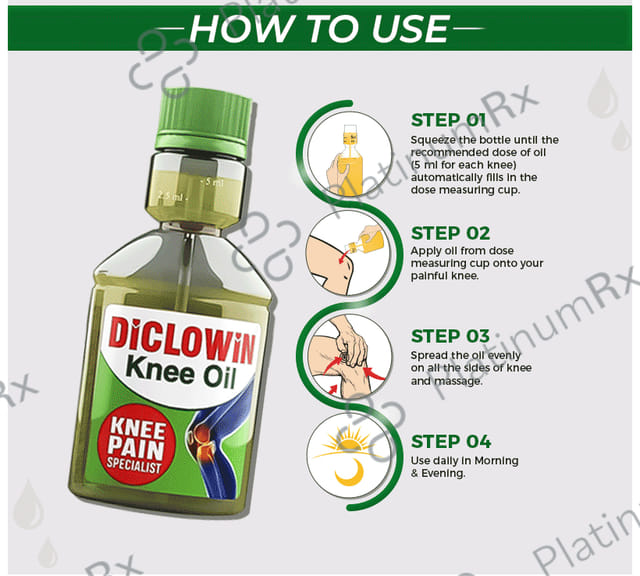 HOW TO USE

2.5 ml
5 ml

DiCLOWiN
Knee Oil

KNEE PAIN SPECIALIST

STEP 01
Squeeze the bottle until the recommended dose of oil (5 ml for each knee) automatically fills in the dose measuring cup.

STEP 02
Apply oil from dose measuring cup onto your painful knee.

STEP 03
Spread the oil evenly on all the sides of knee and massage.

STEP 04
Use daily in Morning & Evening.

PlatinumRx
PlatinumRx
PlatinumRx
Rx
Rx
Platin