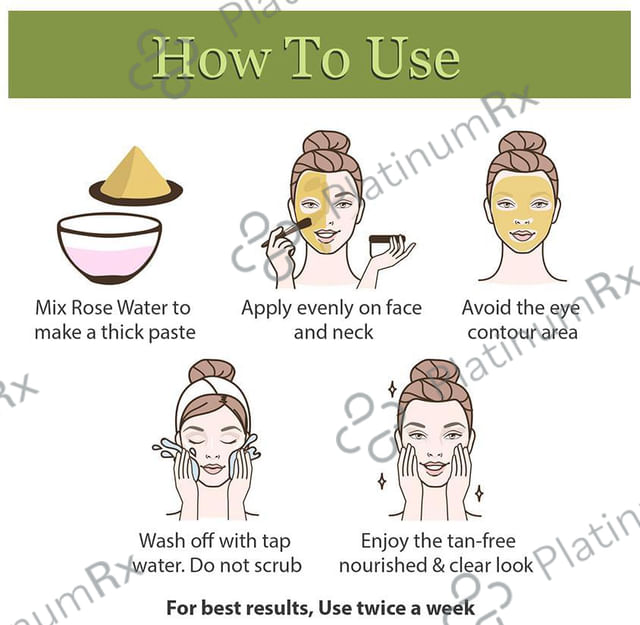 How To Use

Mix Rose Water to make a thick paste

Apply evenly on face and neck

Avoid the eye contour area

Wash off with tap water. Do not scrub

Enjoy the tan-free nourished & clear look

For best results, Use twice a week

PlatinumRx