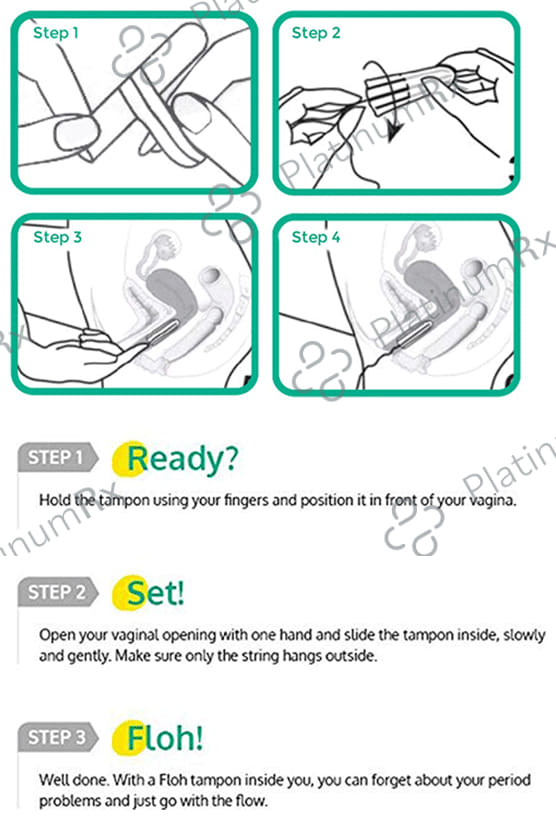 Step 1

Step 2

Step 3

Step 4

PlatinumRx

STEP 1 Ready?

Hold the tampon using your fingers and position it in front of your vagina.

STEP 2 Set!

Open your vaginal opening with one hand and slide the tampon inside, slowly and gently. Make sure only the string hangs outside.

STEP 3 Floh!

Well done. With a Floh tampon inside you, you can forget about your period problems and just go with the flow.