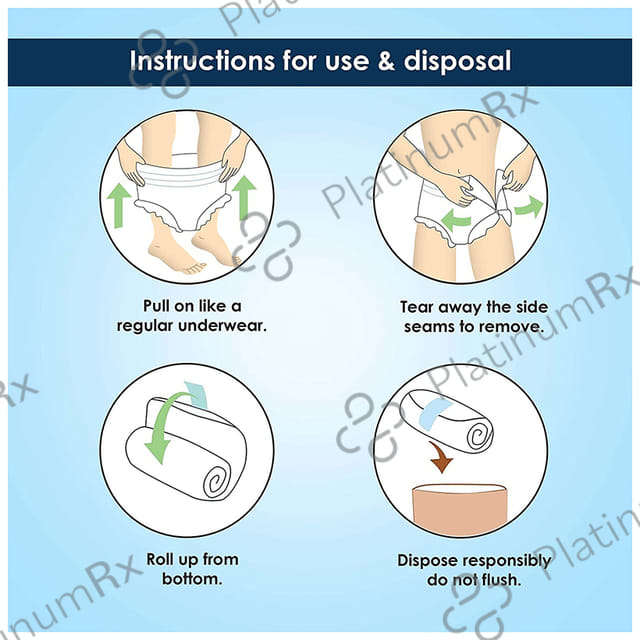 Instructions for use & disposal

Pull on like a regular underwear.

Tear away the side seams to remove.

Roll up from bottom.

Dispose responsibly do not flush.

PlatinumRx