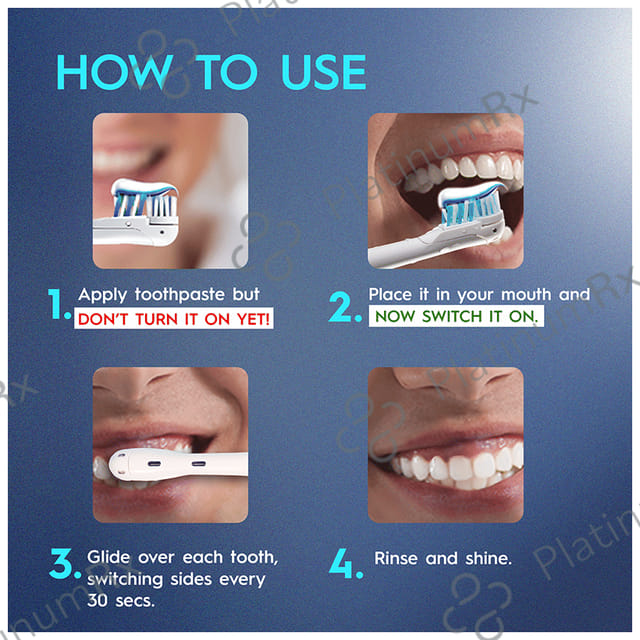 HOW TO USE

1. Apply toothpaste but DON'T TURN IT ON YET!

2. Place it in your mouth and NOW SWITCH IT ON.

3. Glide over each tooth, switching sides every 30 secs.

4. Rinse and shine.

PlatinumRx