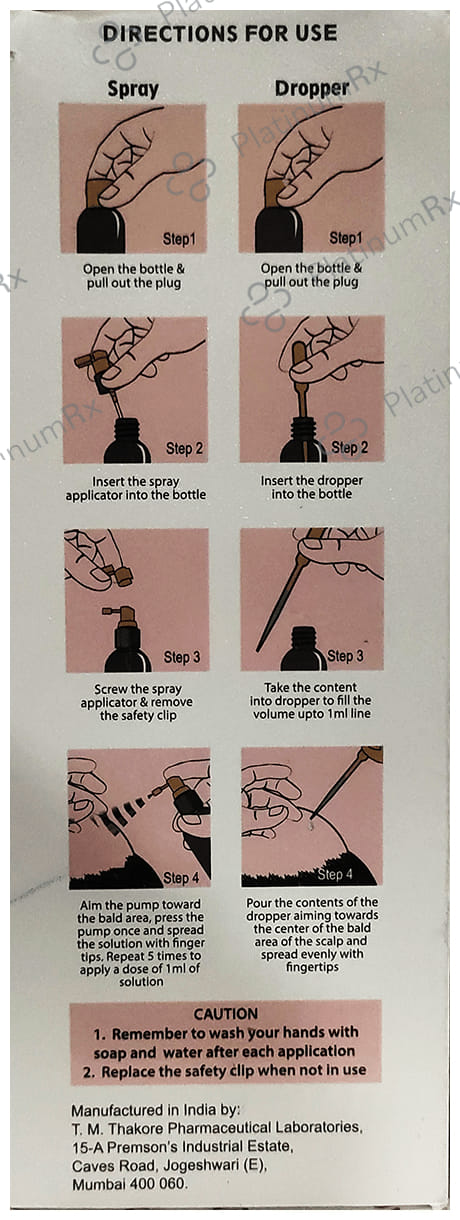 DIRECTIONS FOR USE

Spray

Step1

Open the bottle & pull out the plug

Step 2

Insert the spray applicator into the bottle

Step 3

Screw the spray applicator & remove the safety clip

Step 4

Aim the pump toward the bald area, press the pump once and spread the solution with finger tips. Repeat 5 times to apply a dose of 1ml of solution

Dropper

Step1

Open the bottle & pull out the plug

Step 2

Insert the dropper into the bottle

Step 3

Take the content into dropper to fill the volume upto 1ml line

Step 4

Pour the contents of the dropper aiming towards the center of the bald area of the scalp and spread evenly with fingertips

CAUTION
1. Remember to wash your hands with soap and water after each application
2. Replace the safety clip when not in use

Manufactured in India by:
T. M. Thakore Pharmaceutical Laboratories,
15-A Premson's Industrial Estate,
Caves Road, Jogeshwari (E),
Mumbai 400 060.

PlatinumRx